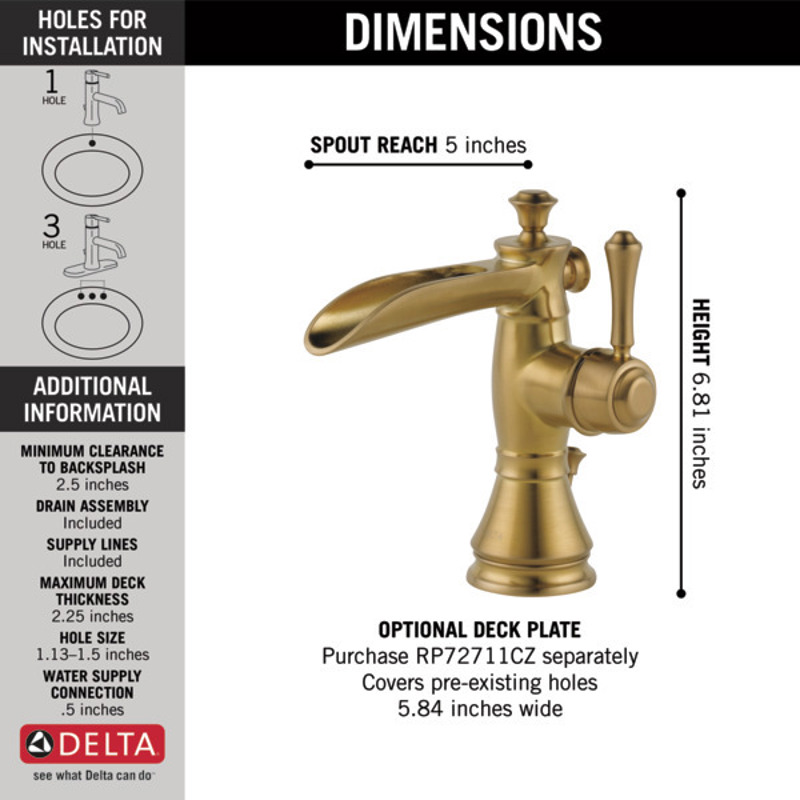 HOLES FOR INSTALLATION

1 HOLE

3 HOLE

ADDITIONAL INFORMATION

MINIMUM CLEARANCE TO BACKSPLASH
2.5 inches

DRAIN ASSEMBLY
Included

SUPPLY LINES
Included

MAXIMUM DECK THICKNESS
2.25 inches

HOLE SIZE
1.13–1.5 inches

WATER SUPPLY CONNECTION
.5 inches

DELTA
see what Delta can do

DIMENSIONS

SPOUT REACH 5 inches

HEIGHT 6.81 inches

OPTIONAL DECK PLATE
Purchase RP72711CZ separately
Covers pre-existing holes
5.84 inches wide